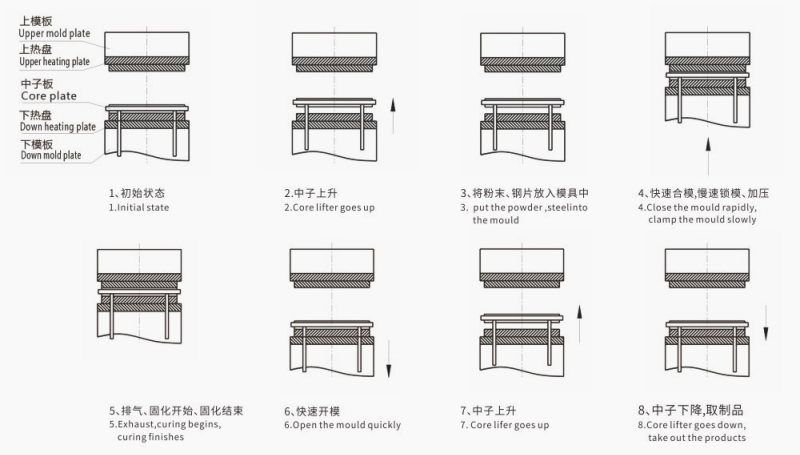 上模板
Upper mold plate
上热盘
Upper heating plate
中子板
Core plate
下热盘
Down heating plate
下模板
Down mold plate

1、初始状态
1.Initial state

2.中子上升
2.Core lifter goes up

3、将粉末、钢片放入模具中
3. put the powder ,steelinto the mould

4、快速合模,慢速锁模、加压
4.Close the mould rapidly, clamp the mould slowly

5、排气、固化开始、固化结束
5.Exhaust,curing begins, curing finishes

6、快速开模
6.Open the mould quickly

7、中子上升
7. Core lifer goes up

8、中子下降,取制品
8.Core lifter goes down, take out the products