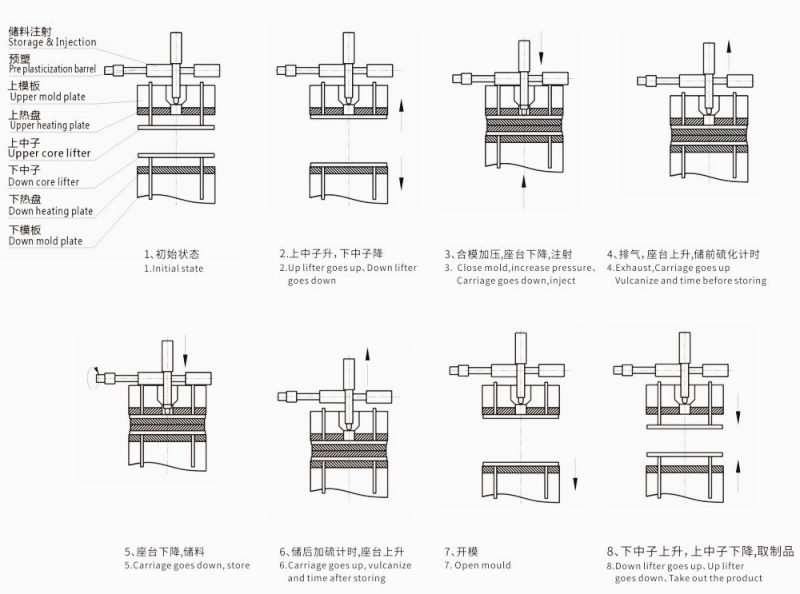 储料注射
Storage & Injection
预塑
Pre plasticization barrel
上模板
Upper mold plate
上热盘
Upper heating plate
上中子
Upper core lifter
下中子
Down core lifter
下热盘
Down heating plate
下模板
Down mold plate

1、初始状态
1.Initial state

2.上中子升，下中子降
2.Up lifter goes up、Down lifter goes down

3、合模加压,座台下降,注射
3. Close mold,increase pressure、Carriage goes down,inject

4、排气，座台上升，储前硫化计时
4.Exhaust,Carriage goes up Vulcanize and time before storing

5、座台下降，储料
5.Carriage goes down, store

6、储后加硫计时,座台上升
6.Carriage goes up, vulcanize and time after storing

7、开模
7. Open mould

8、下中子上升，上中子下降，取制品
8.Down lifter goes up、Up lifter goes down、Take out the product