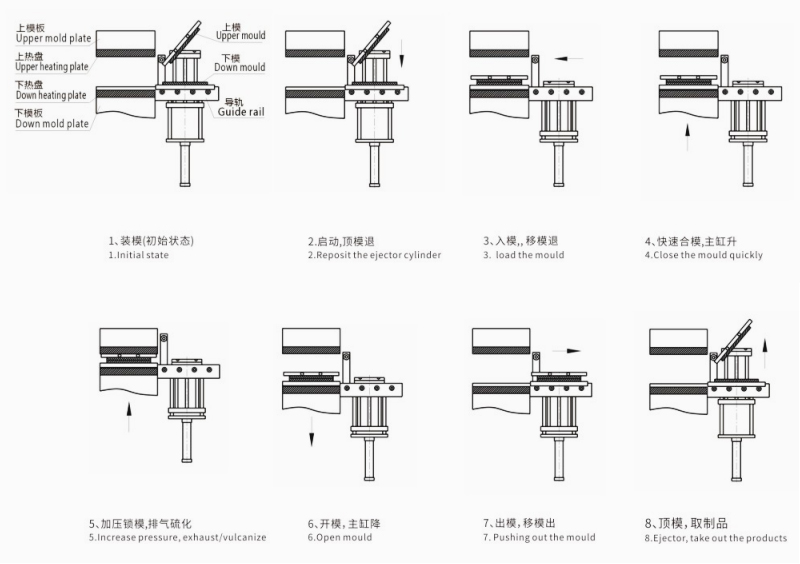 上模板
Upper mold plate
上热盘
Upper heating plate
下热盘
Down heating plate
下模板
Down mold plate
上模
Upper mould
下模
Down mould
导轨
Guide rail

1、装模(初始状态)
1.Initial state

2.启动,顶模退
2.Reposit the ejector cylinder

3、入模,,移模退
3. load the mould

4、快速合模,主缸升
4.Close the mould quickly

5、加压锁模,排气硫化
5.Increase pressure, exhaust/vulcanize

6、开模,主缸降
6.Open mould

7、出模,移模出
7.Pushing out the mould

8、顶模,取制品
8.Ejector, take out the products